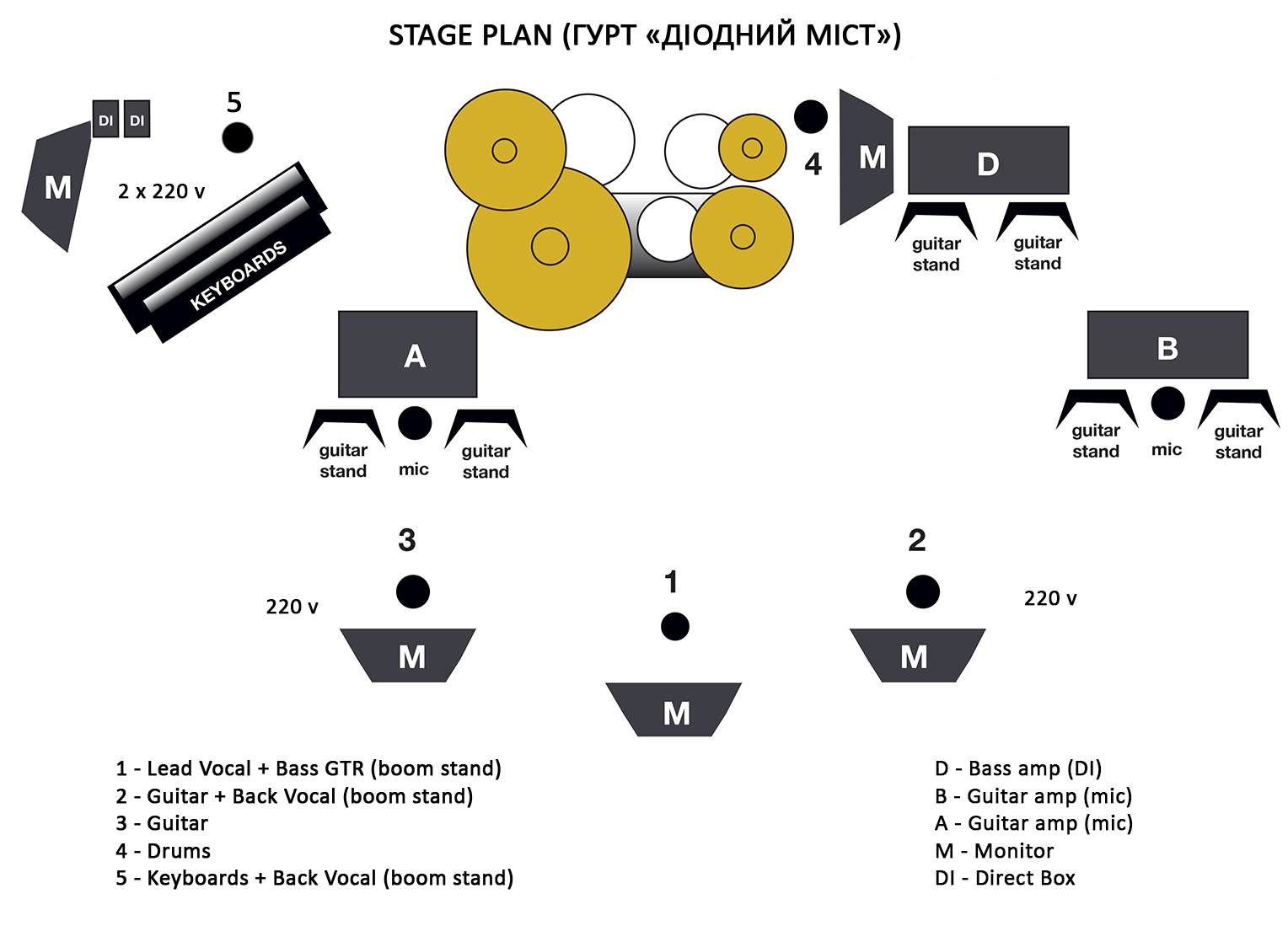 STAGE PLAN (ГУРТ «ДІОДНИЙ МІСТ»)

DI DI

5

M

2 x 220 v

KEYBOARDS

4

M

D

guitar stand

guitar stand

A

guitar stand

mic

guitar stand

B

guitar stand

mic

guitar stand

3

220 v

M

1

M

2

220 v

M

1 - Lead Vocal + Bass GTR (boom stand)
2 - Guitar + Back Vocal (boom stand)
3 - Guitar
4 - Drums
5 - Keyboards + Back Vocal (boom stand)

D - Bass amp (DI)
B - Guitar amp (mic)
A - Guitar amp (mic)
M - Monitor
DI - Direct Box